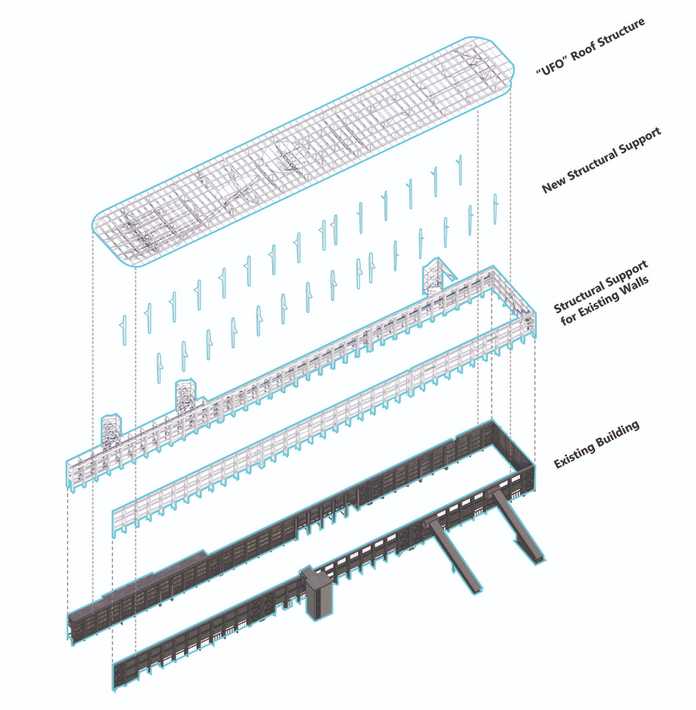 "UFO" Roof Structure

New Structural Support

Structural Support for Existing Walls

Existing Building